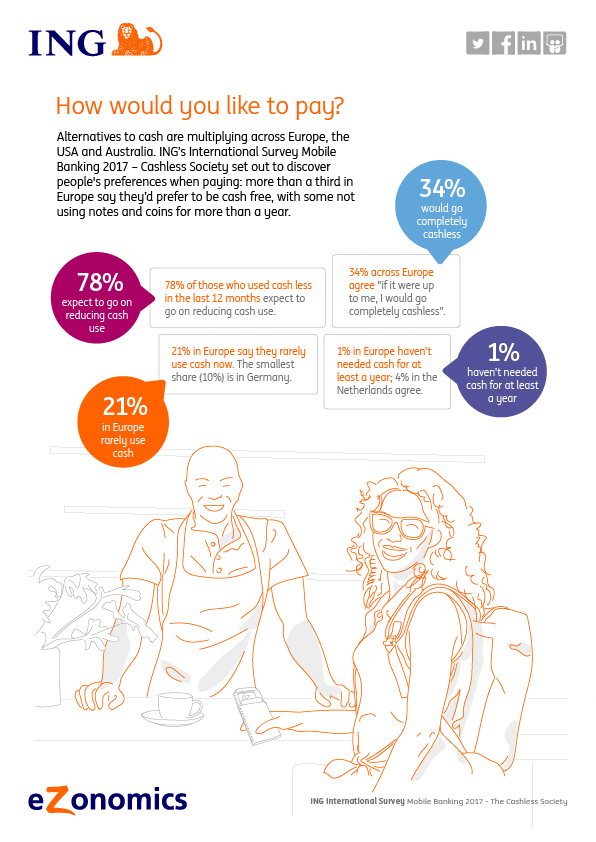 ING

How would you like to pay?

Alternatives to cash are multiplying across Europe, the USA and Australia. ING's International Survey Mobile Banking 2017 – Cashless Society set out to discover people's preferences when paying: more than a third in Europe say they'd prefer to be cash free, with some not using notes and coins for more than a year.

34% would go completely cashless

78% expect to go on reducing cash use

78% of those who used cash less in the last 12 months expect to go on reducing cash use.

34% across Europe agree "if it were up to me, I would go completely cashless".

21% in Europe say they rarely use cash now. The smallest share (10%) is in Germany.

1% in Europe haven't needed cash for at least a year; 4% in the Netherlands agree.

1% haven't needed cash for at least a year

21% in Europe rarely use cash

eZonomics

ING International Survey Mobile Banking 2017 - The Cashless Society