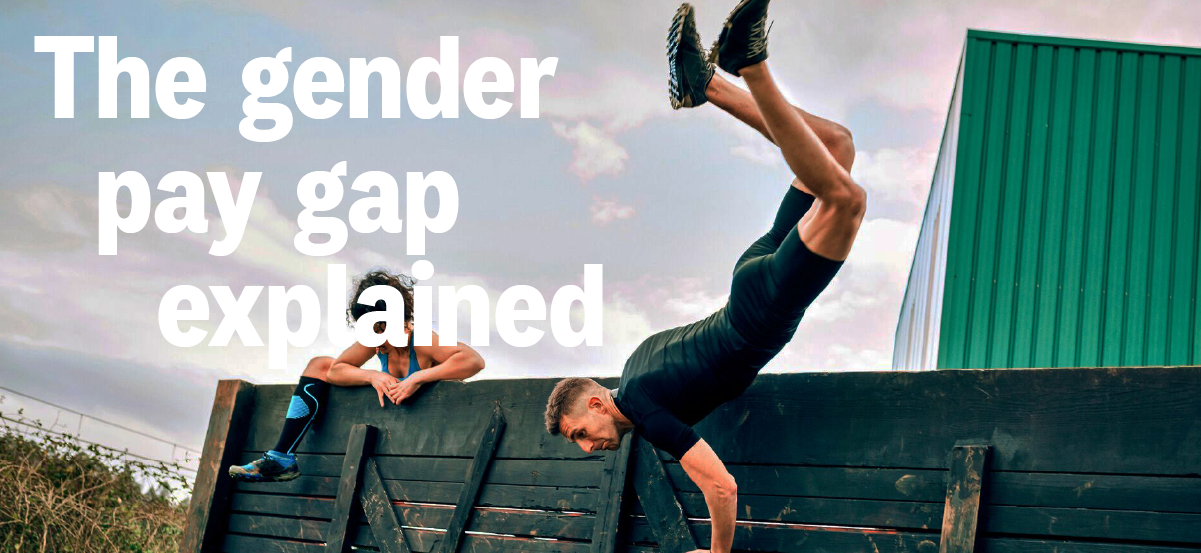 The gender pay gap explained